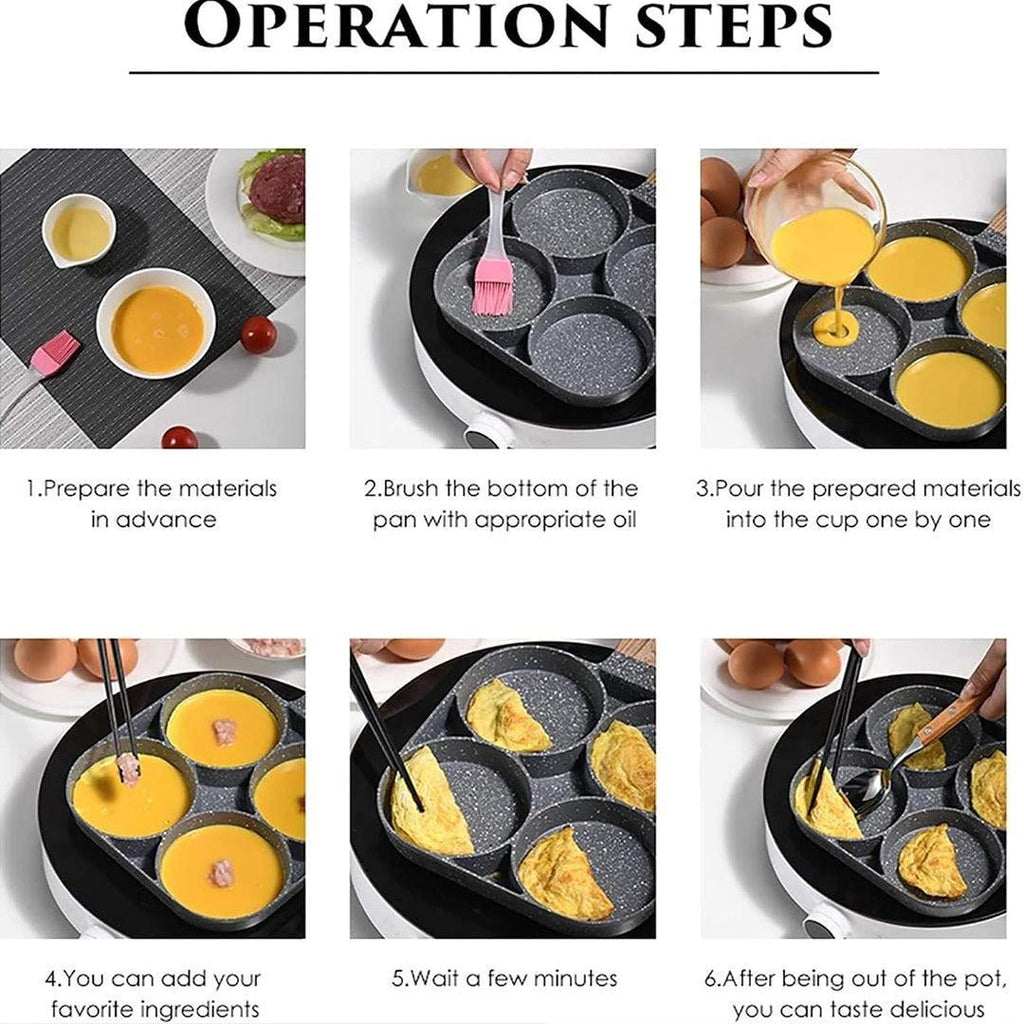 OPERATION STEPS

1.Prepare the materials in advance

2.Brush the bottom of the pan with appropriate oil

3.Pour the prepared materials into the cup one by one

4.You can add your favorite ingredients

5.Wait a few minutes

6.After being out of the pot, you can taste delicious